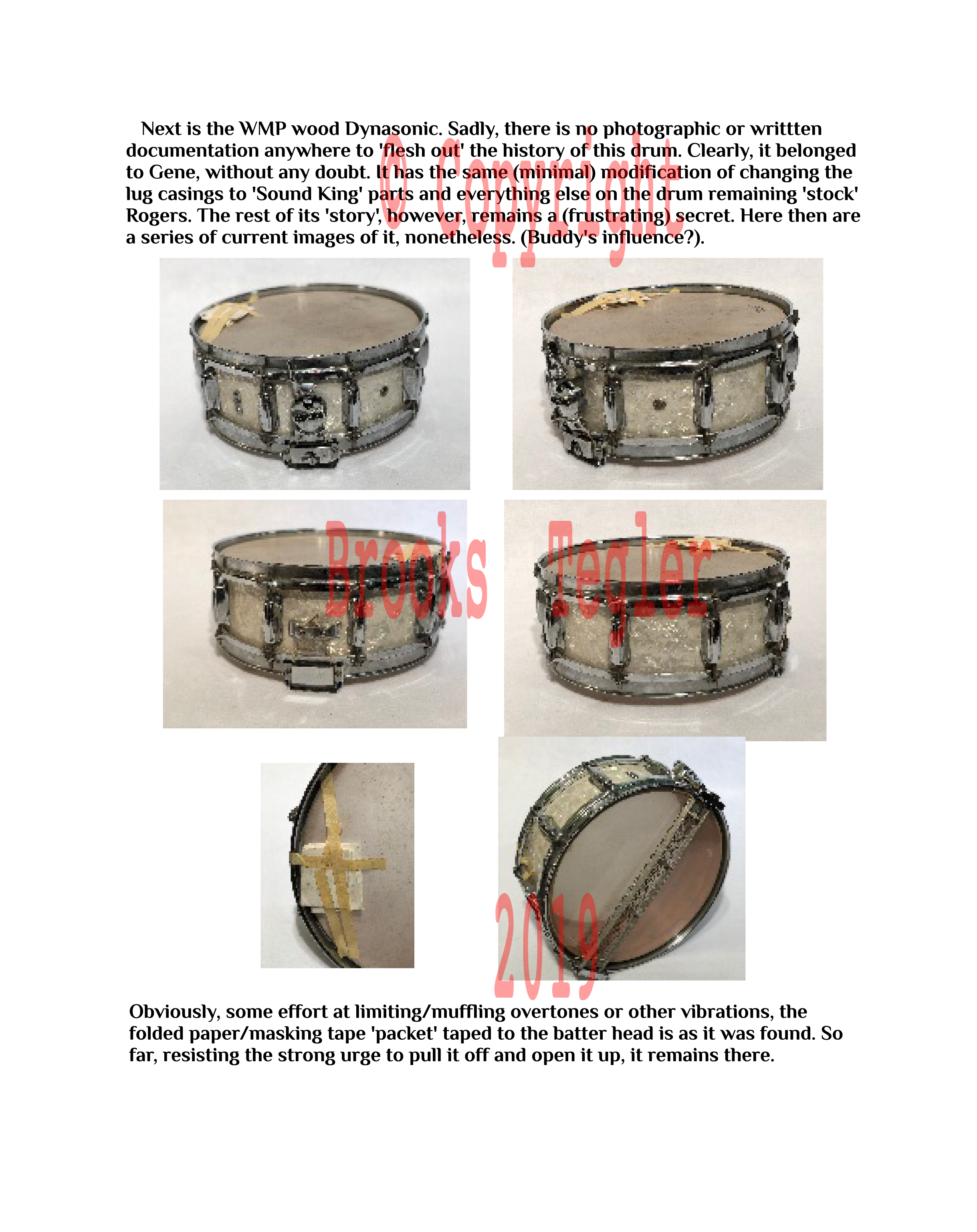 Next is the WMP wood Dynasonic. Sadly, there is no photographic or writtten documentation anywhere to 'flesh out' the history of this drum. Clearly, it belonged to Gene, without any doubt. It has the same (minimal) modification of changing the lug casings to 'Sound King' parts and everything else on the drum remaining 'stock' Rogers. The rest of its 'story', however, remains a (frustrating) secret. Here then are a series of current images of it, nonetheless. (Buddy's influence?).

© Copyright

Brooks Tegler

2019

Obviously, some effort at limiting/muffling overtones or other vibrations, the folded paper/masking tape 'packet' taped to the batter head is as it was found. So far, resisting the strong urge to pull it off and open it up, it remains there.