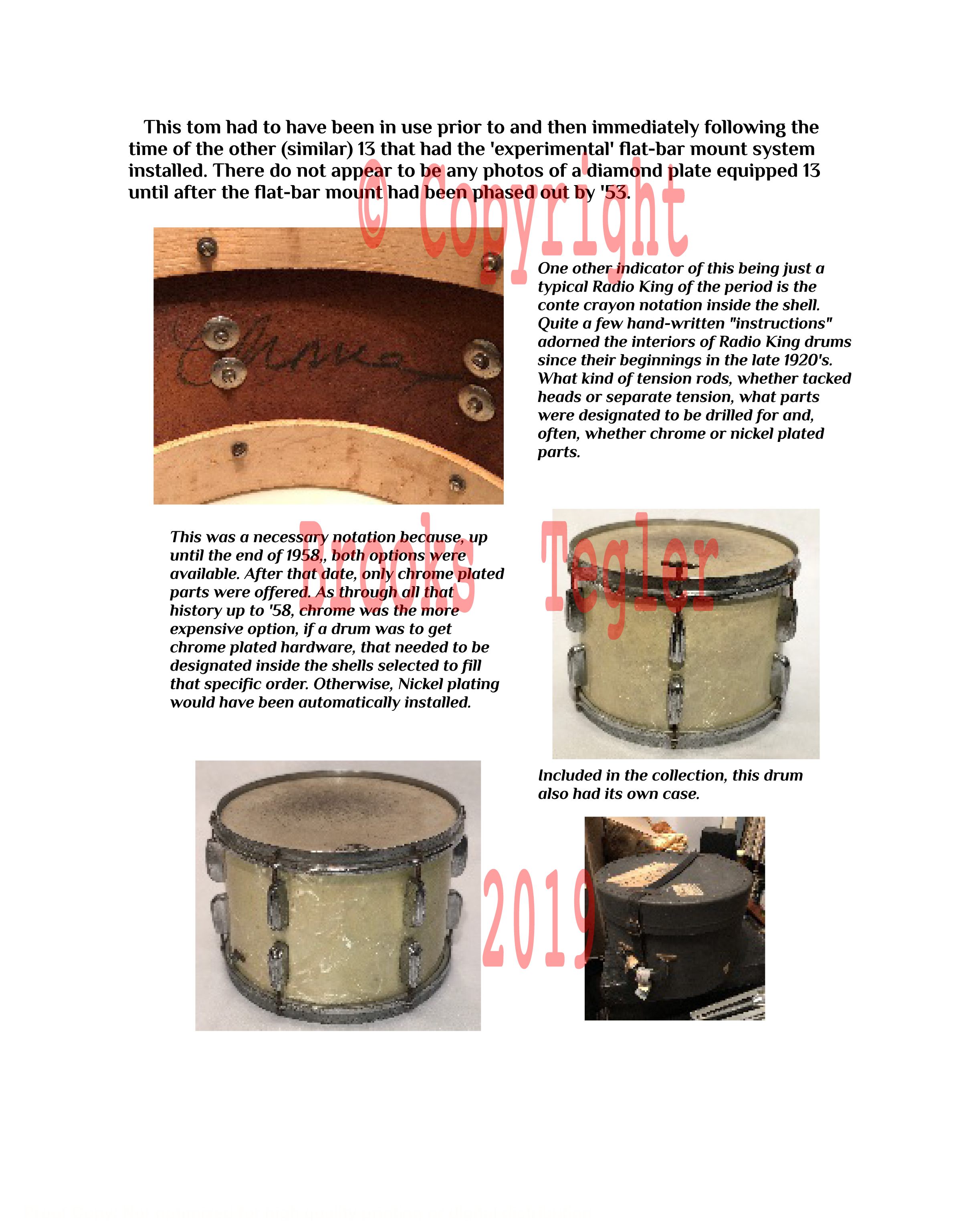 This tom had to have been in use prior to and then immediately following the time of the other (similar) 13 that had the 'experimental' flat-bar mount system installed. There do not appear to be any photos of a diamond plate equipped 13 until after the flat-bar mount had been phased out by '53.

© Copyright

Chrome

One other indicator of this being just a typical Radio King of the period is the conte crayon notation inside the shell. Quite a few hand-written "instructions" adorned the interiors of Radio King drums since their beginnings in the late 1920's. What kind of tension rods, whether tacked heads or separate tension, what parts were designated to be drilled for and, often, whether chrome or nickel plated parts.

Brooks Tegler

This was a necessary notation because, up until the end of 1958,, both options were available. After that date, only chrome plated parts were offered. As through all that history up to '58, chrome was the more expensive option, if a drum was to get chrome plated hardware, that needed to be designated inside the shells selected to fill that specific order. Otherwise, Nickel plating would have been automatically installed.

Included in the collection, this drum also had its own case.

2019